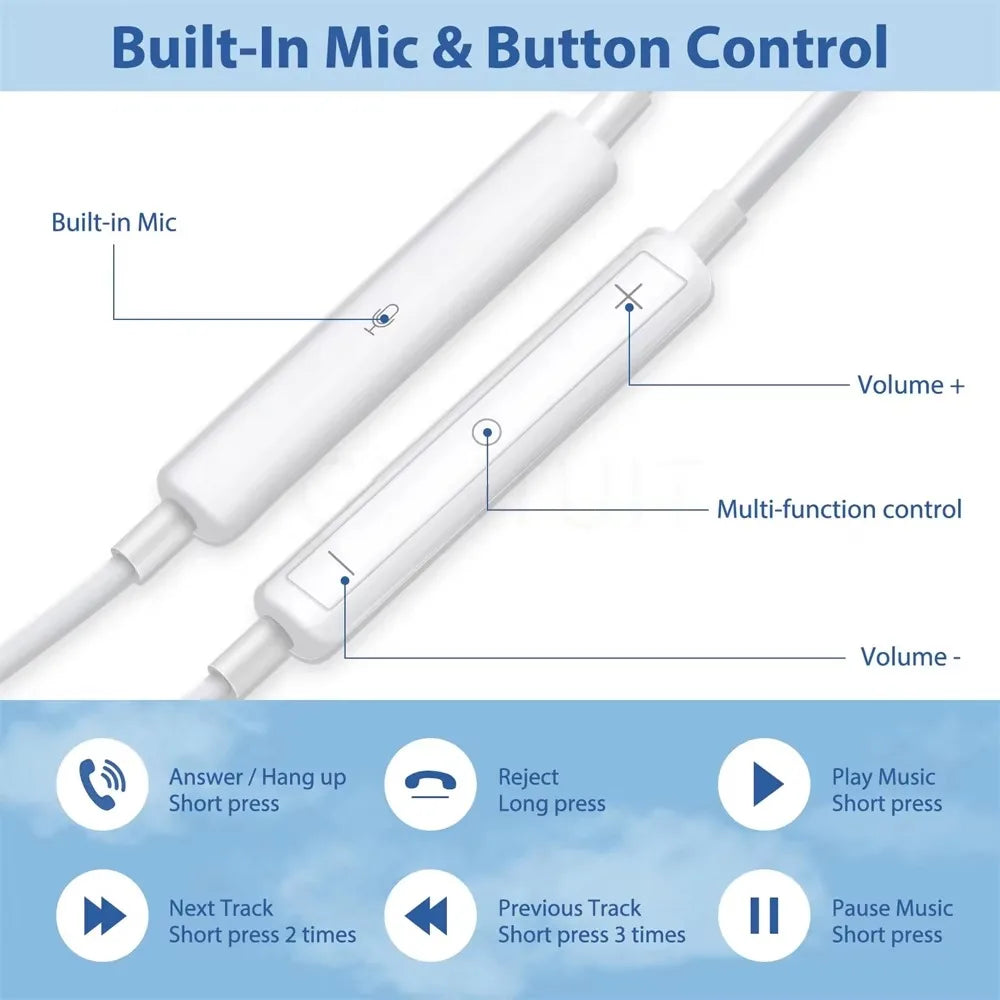 Built-In Mic & Button Control

Built-in Mic

Volume +

Multi-function control

Volume -

Answer / Hang up
Short press

Reject
Long press

Play Music
Short press

Next Track
Short press 2 times

Previous Track
Short press 3 times

Pause Music
Short press